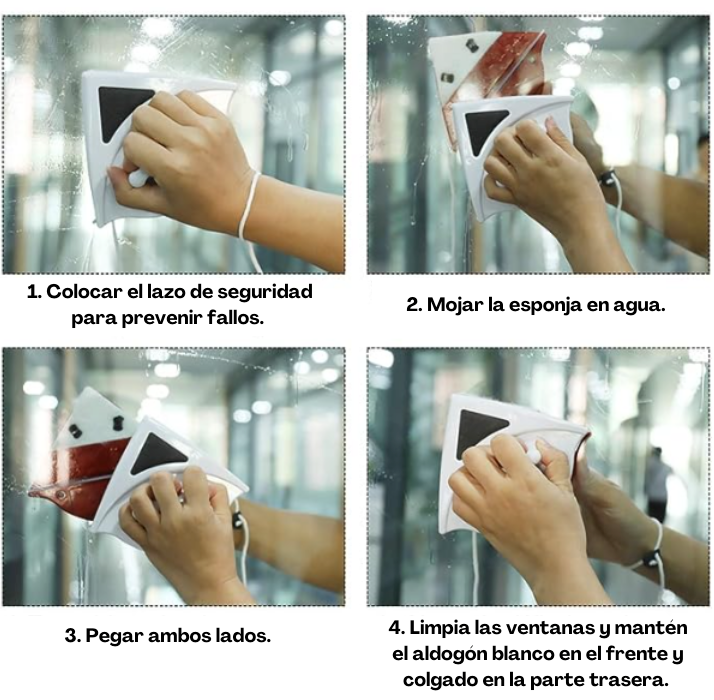 1. Colocar el lazo de seguridad para prevenir fallos.

2. Mojar la esponja en agua.

3. Pegar ambos lados.

4. Limpia las ventanas y mantén el aldogón blanco en el frente y colgado en la parte trasera.