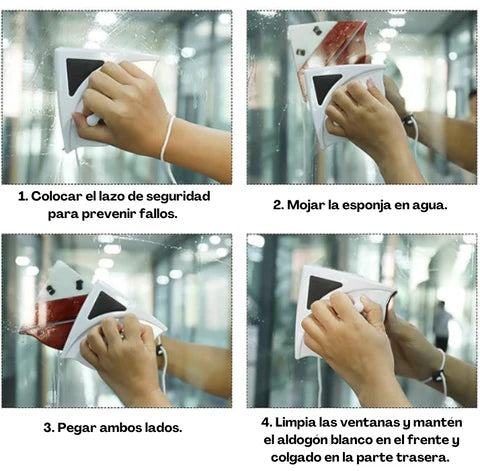 1. Colocar el lazo de seguridad para prevenir fallos.

2. Mojar la esponja en agua.

3. Pegar ambos lados.

4. Limpia las ventanas y mantén el aldogón blanco en el frente y colgado en la parte trasera.